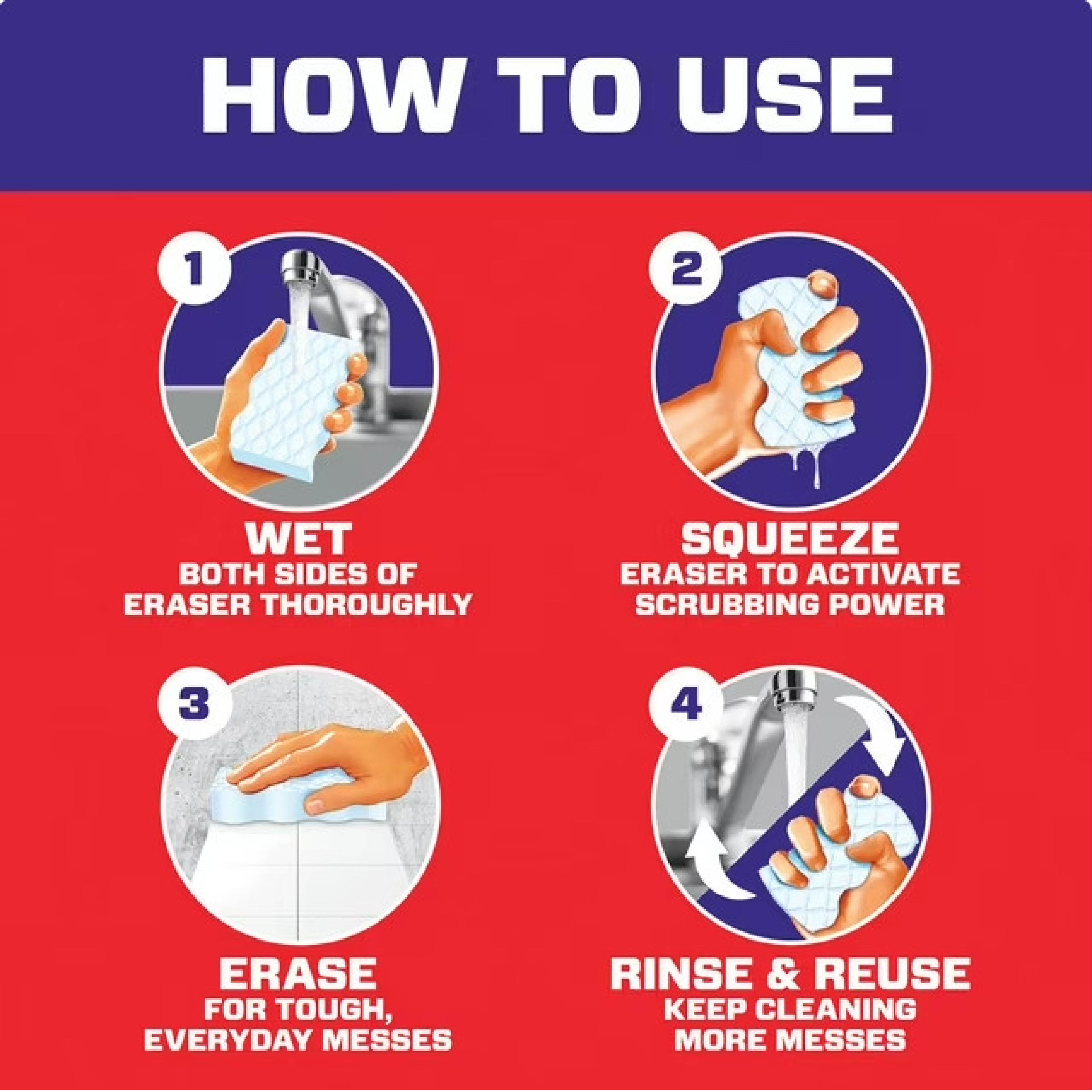 HOW TO USE

1

WET
BOTH SIDES OF ERASER THOROUGHLY

2

SQUEEZE
ERASER TO ACTIVATE SCRUBBING POWER

3

ERASE
FOR TOUGH, EVERYDAY MESSES

4

RINSE & REUSE
KEEP CLEANING MORE MESSES