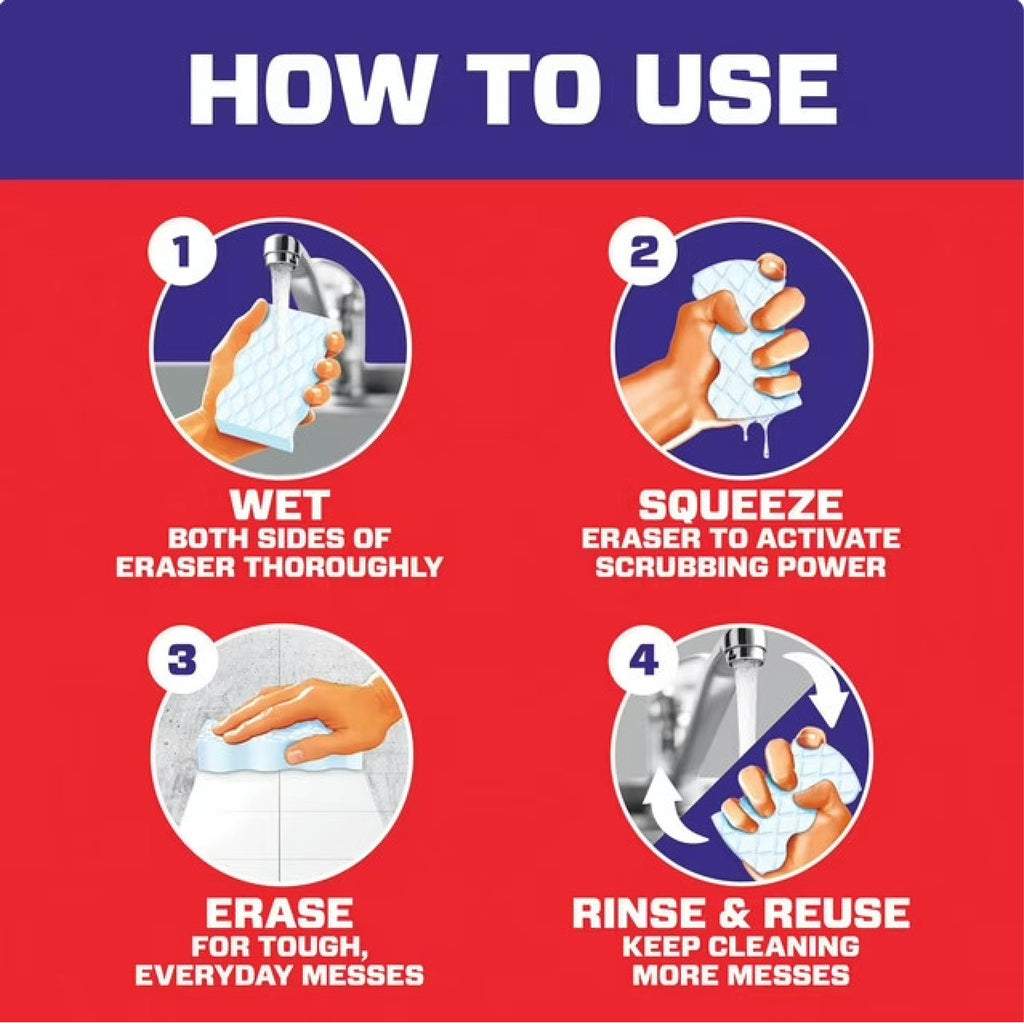 HOW TO USE

1

WET
BOTH SIDES OF ERASER THOROUGHLY

2

SQUEEZE
ERASER TO ACTIVATE SCRUBBING POWER

3

ERASE
FOR TOUGH, EVERYDAY MESSES

4

RINSE & REUSE
KEEP CLEANING MORE MESSES